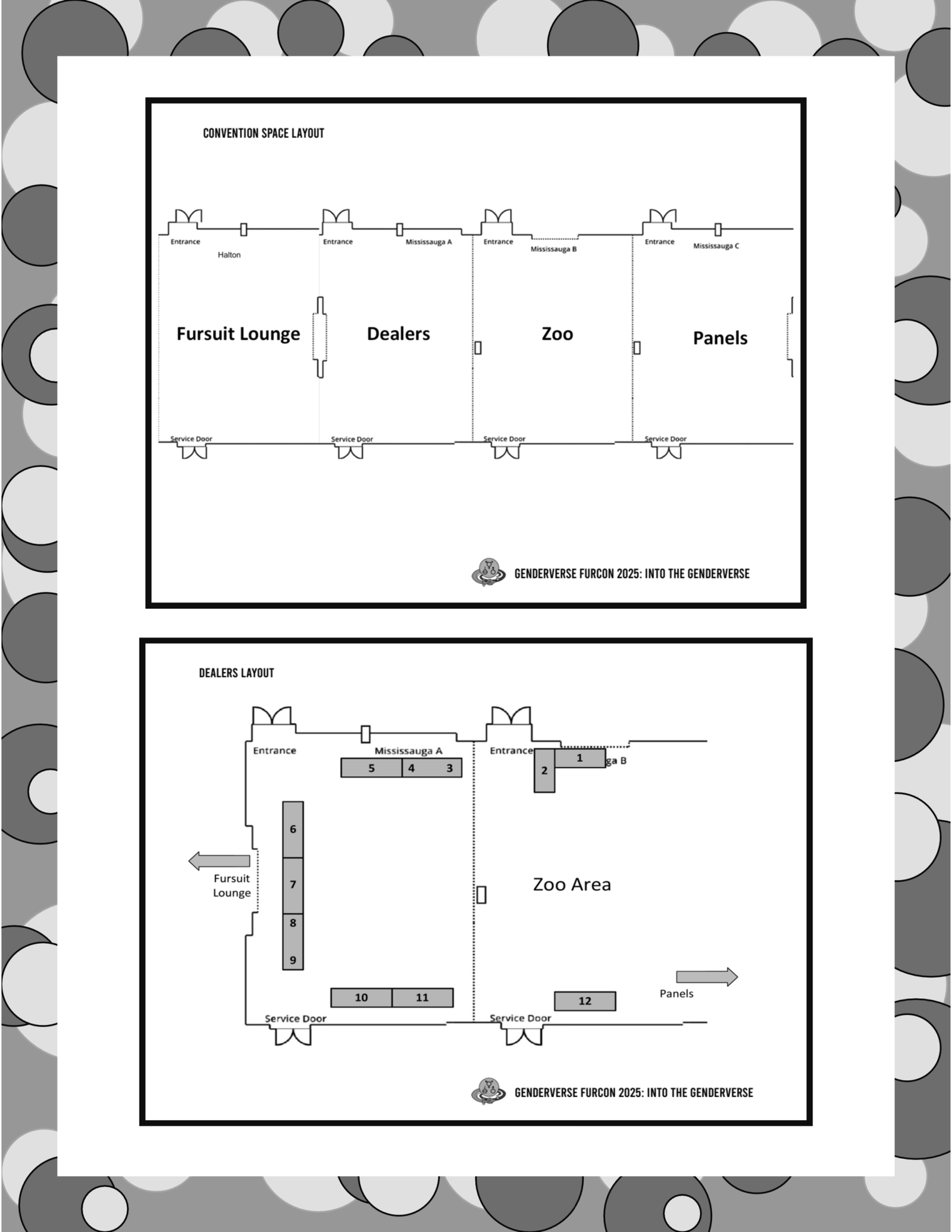 CONVENTION SPACE LAYOUT

Entrance
Halton
Entrance
Mississauga A
Entrance
Mississauga B
Entrance
Mississauga C

Fursuit Lounge
Dealers
Zoo
Panels

Service Door
Service Door
Service Door
Service Door

GENDERVERSE FURCON 2025: INTO THE GENDERVERSE

DEALERS LAYOUT

Entrance
Mississauga A
Entrance
ga B

5 4 3
1
2
6
7
8
9
Fursuit Lounge
Zoo Area
10 11
12
Panels
Service Door
Service Door

GENDERVERSE FURCON 2025: INTO THE GENDERVERSE